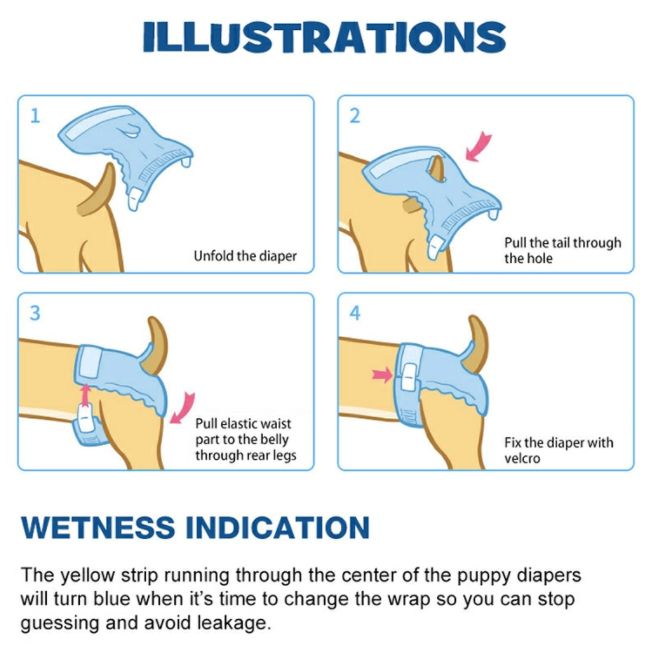 ILLUSTRATIONS

1

Unfold the diaper

2

Pull the tail through the hole

3

Pull elastic waist part to the belly through rear legs

4

Fix the diaper with velcro

WETNESS INDICATION

The yellow strip running through the center of the puppy diapers will turn blue when it's time to change the wrap so you can stop guessing and avoid leakage.