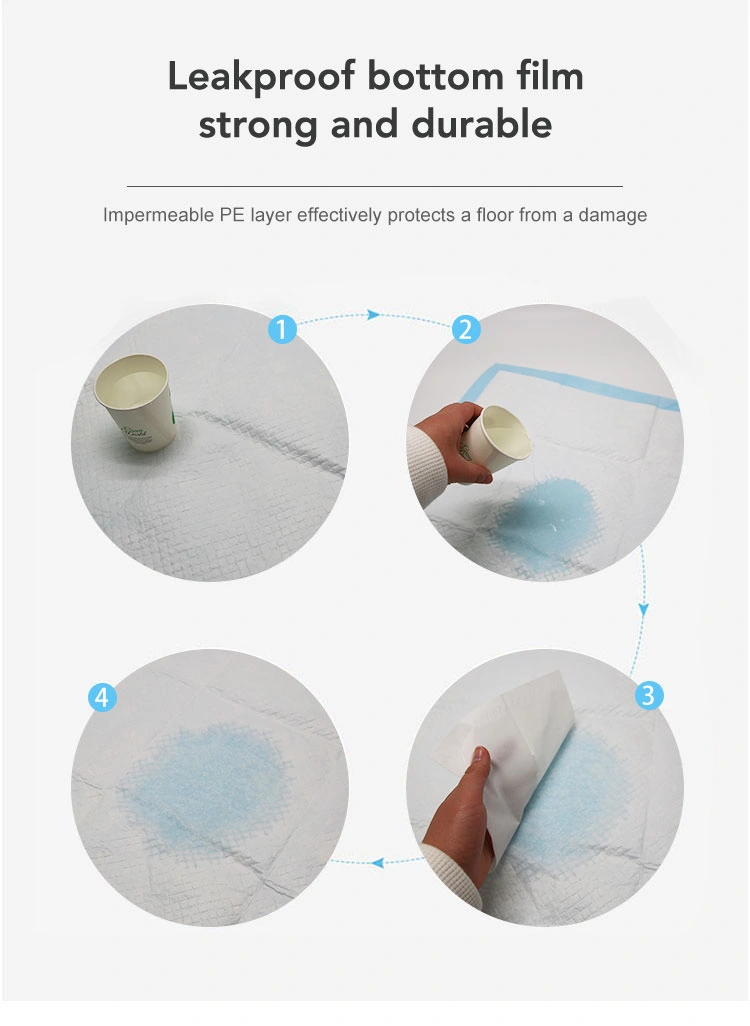 Leakproof bottom film
strong and durable

Impermeable PE layer effectively protects a floor from a damage

1

2

3

4